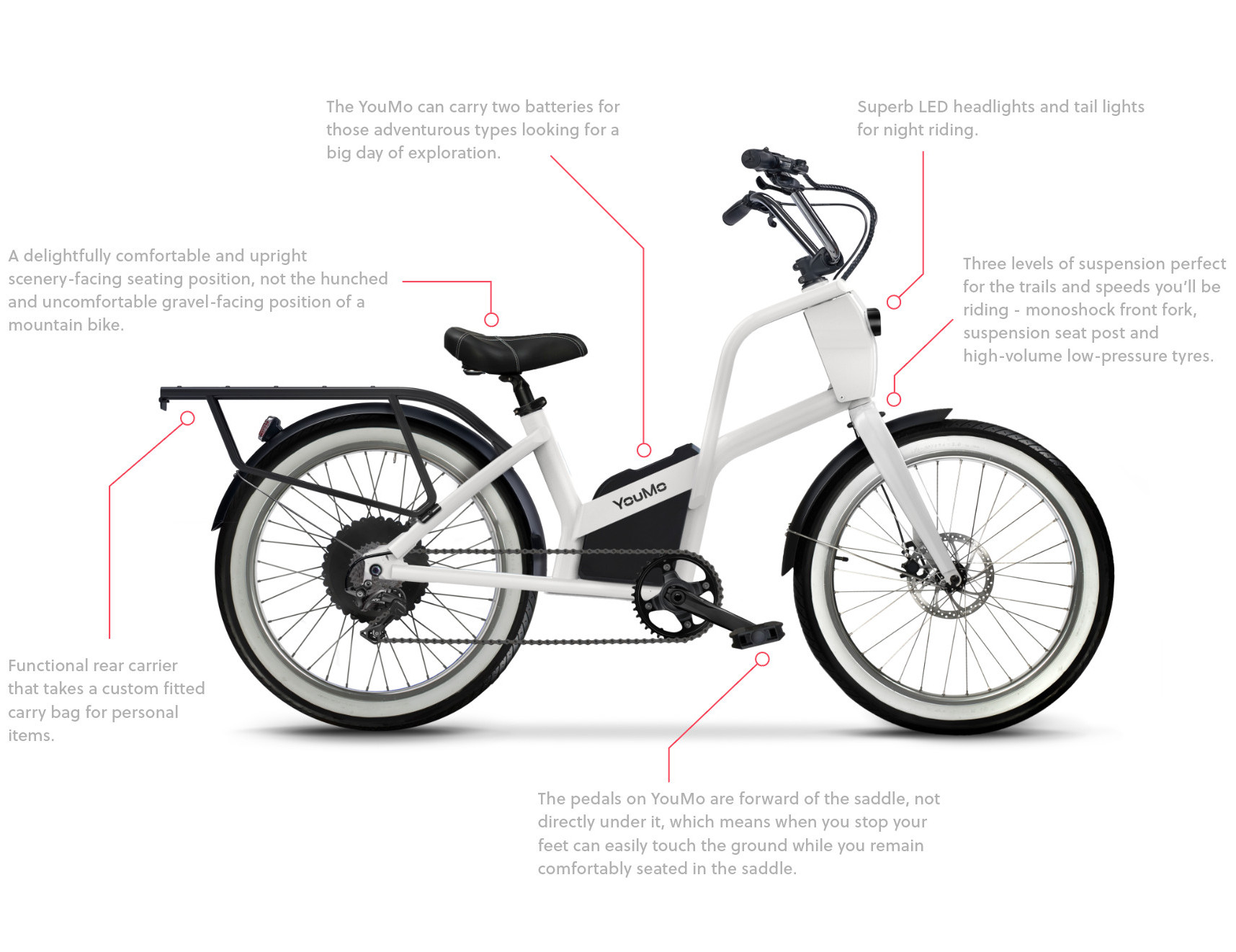 The YouMo can carry two batteries for those adventurous types looking for a big day of exploration.

Superb LED headlights and tail lights for night riding.

A delightfully comfortable and upright scenery-facing seating position, not the hunched and uncomfortable gravel-facing position of a mountain bike.

Three levels of suspension perfect for the trails and speeds you'll be riding - monoshock front fork, suspension seat post and high-volume low-pressure tyres.

YouMo

Functional rear carrier that takes a custom fitted carry bag for personal items.

The pedals on YouMo are forward of the saddle, not directly under it, which means when you stop your feet can easily touch the ground while you remain comfortably seated in the saddle.